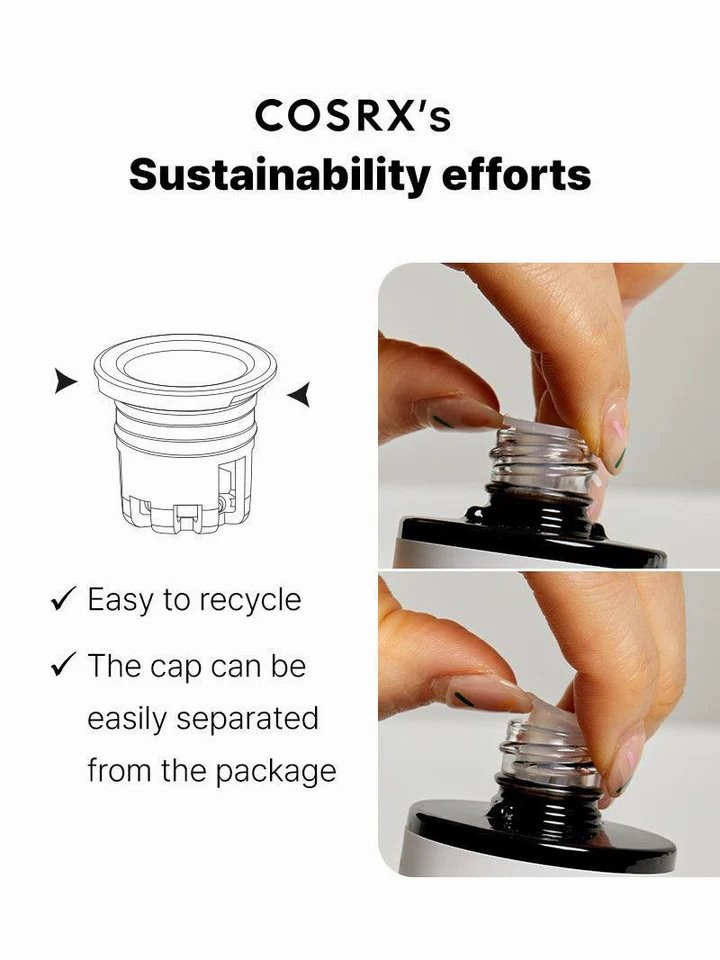 COSRX's
Sustainability efforts

✓ Easy to recycle

✓ The cap can be easily separated from the package