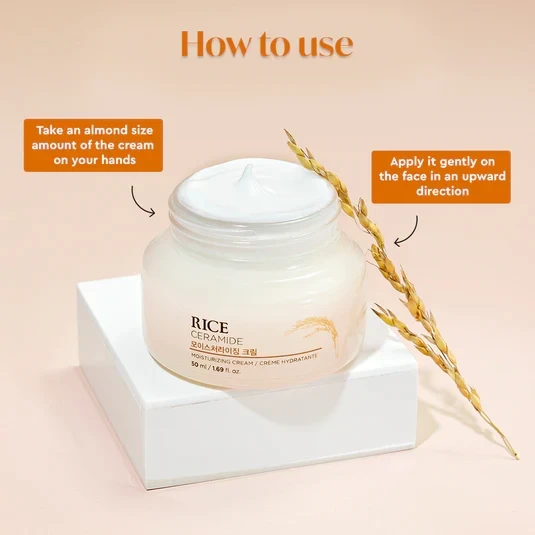 How to use

Take an almond size amount of the cream on your hands

Apply it gently on the face in an upward direction

RICE
CERAMIDE
모이스처라이징 크림
MOISTURIZING CREAM / CRÈME HYDRATANTE
50 ml / 1.69 fl. oz.