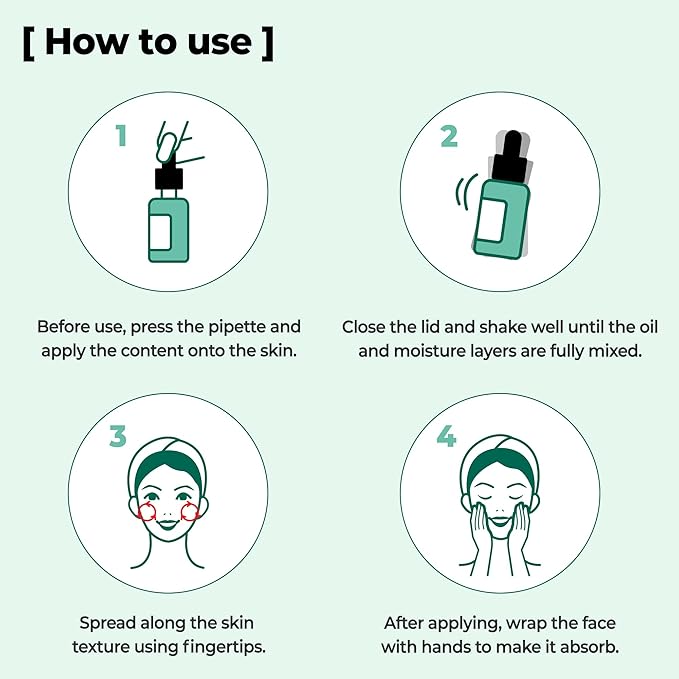 [ How to use ]

1

Before use, press the pipette and apply the content onto the skin.

2

Close the lid and shake well until the oil and moisture layers are fully mixed.

3

Spread along the skin texture using fingertips.

4

After applying, wrap the face with hands to make it absorb.